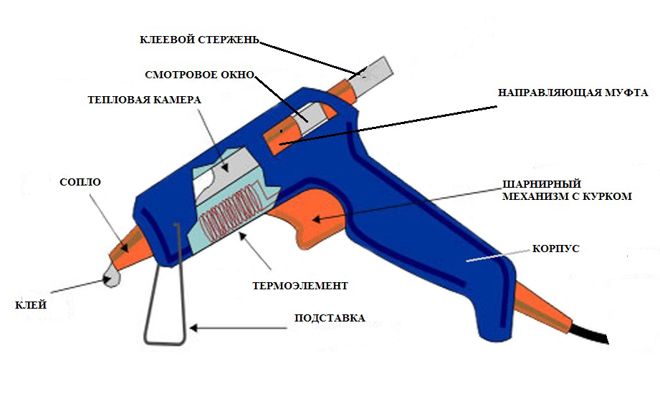 КЛЕЕВОЙ СТЕРЖЕНЬ
СМОТРОВОЕ ОКНО
ТЕПЛОВАЯ КАМЕРА
НАПРАВЛЯЮЩАЯ МУФТА
СОПЛО
ШАРНИРНЫЙ МЕХАНИЗМ С КУРКОМ
КОРПУС
ТЕРМОЭЛЕМЕНТ
КЛЕЙ
ПОДСТАВКА